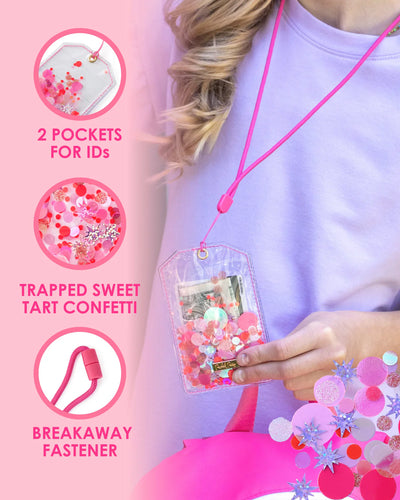 2 POCKETS FOR IDs

TRAPPED SWEET TART CONFETTI

BREAKAWAY FASTENER